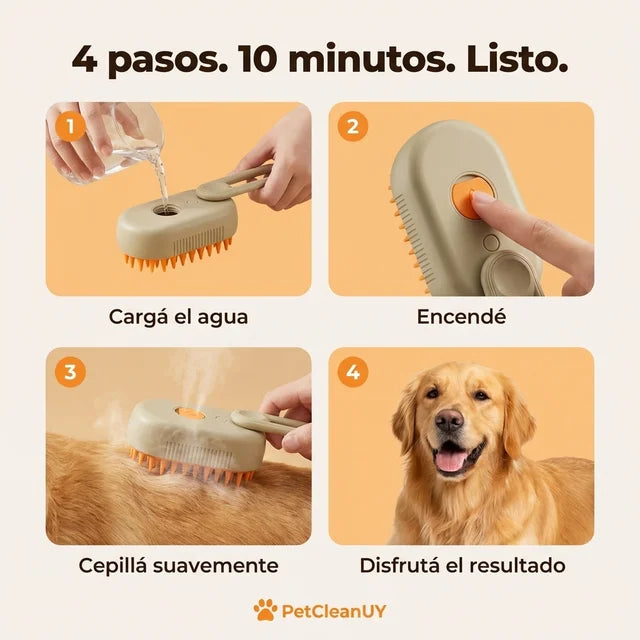 4 pasos. 10 minutos. Listo.

1

Cargá el agua

2

Encendé

3

Cepillá suavemente

4

Disfrutá el resultado

PetCleanUY